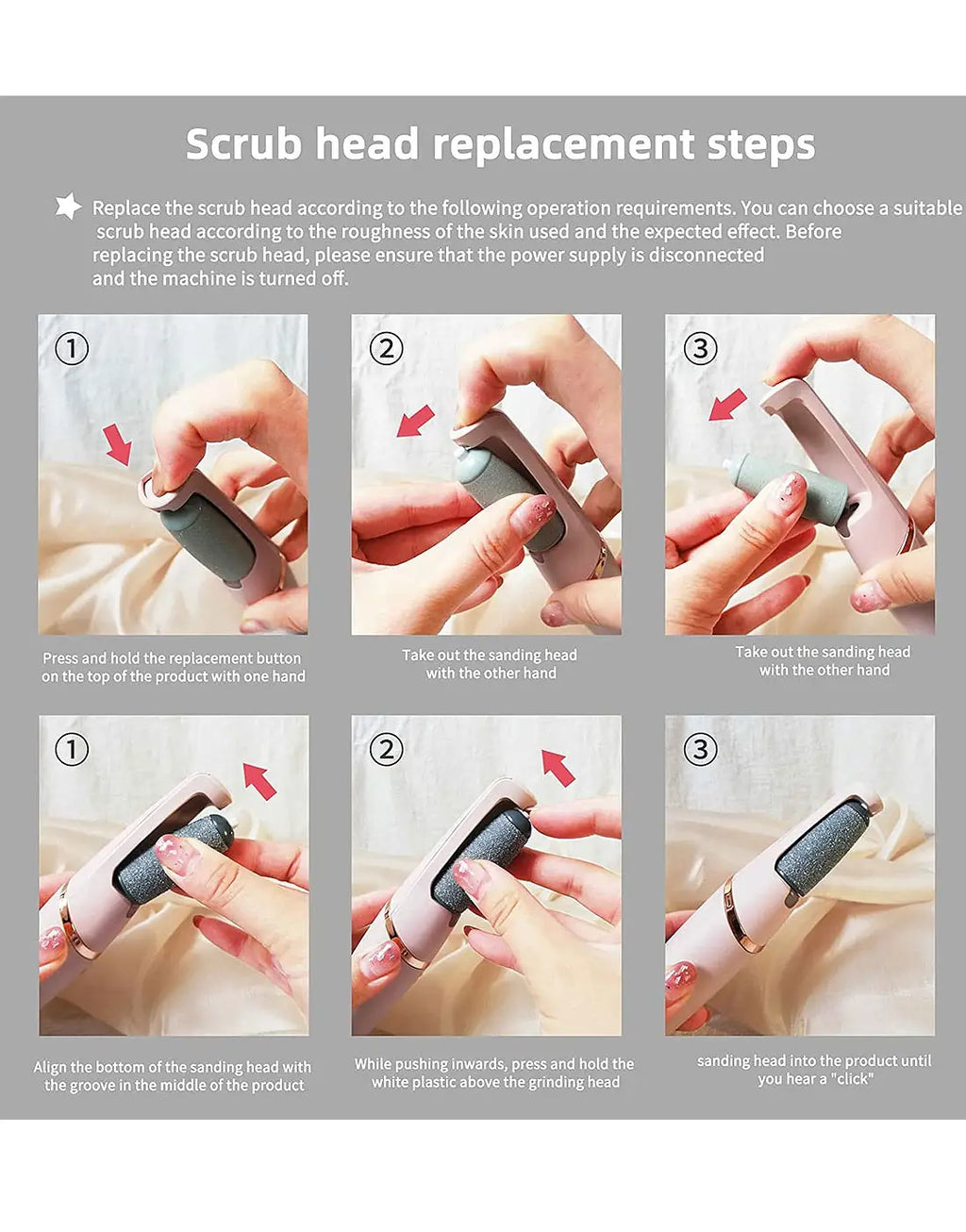 Scrub head replacement steps

Replace the scrub head according to the following operation requirements. You can choose a suitable scrub head according to the roughness of the skin used and the expected effect. Before replacing the scrub head, please ensure that the power supply is disconnected and the machine is turned off.

①

Press and hold the replacement button on the top of the product with one hand

②

Take out the sanding head with the other hand

③

Take out the sanding head with the other hand

①

Align the bottom of the sanding head with the groove in the middle of the product

②

While pushing inwards, press and hold the white plastic above the grinding head

③

sanding head into the product until you hear a "click"